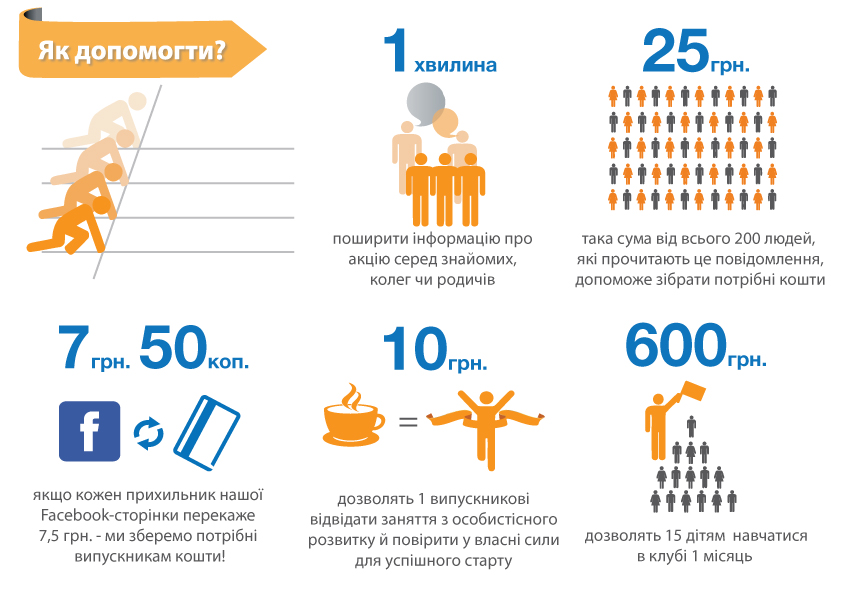 Як допомогти?

1 хвилина

поширити інформацію про акцію серед знайомих, колег чи родичів

25 грн.

така сума від всього 200 людей, які прочитають це повідомлення, допоможе зібрати потрібні кошти

7 грн. 50 коп.

f

якщо кожен прихильник нашої Facebook-сторінки перекаже 7,5 грн. - ми зберемо потрібні випускникам кошти!

10 грн.

=

дозволять 1 випускникові відвідати заняття з особистісного розвитку й повірити у власні сили для успішного старту

600 грн.

дозволять 15 дітям навчатися в клубі 1 місяць