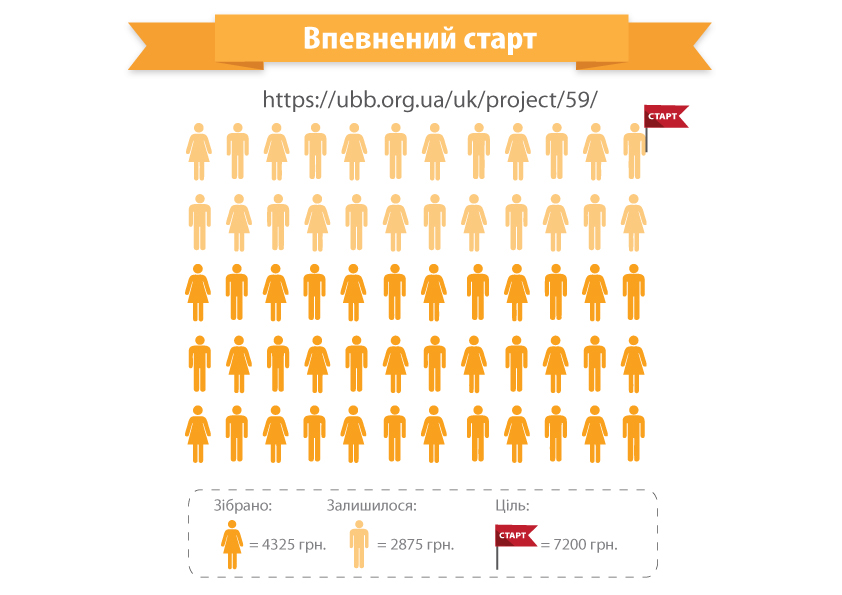 Впевнений старт

https://ubb.org.ua/uk/project/59/

СТАРТ

Зібрано: = 4325 грн.

Залишилося: = 2875 грн.

Ціль: СТАРТ = 7200 грн.